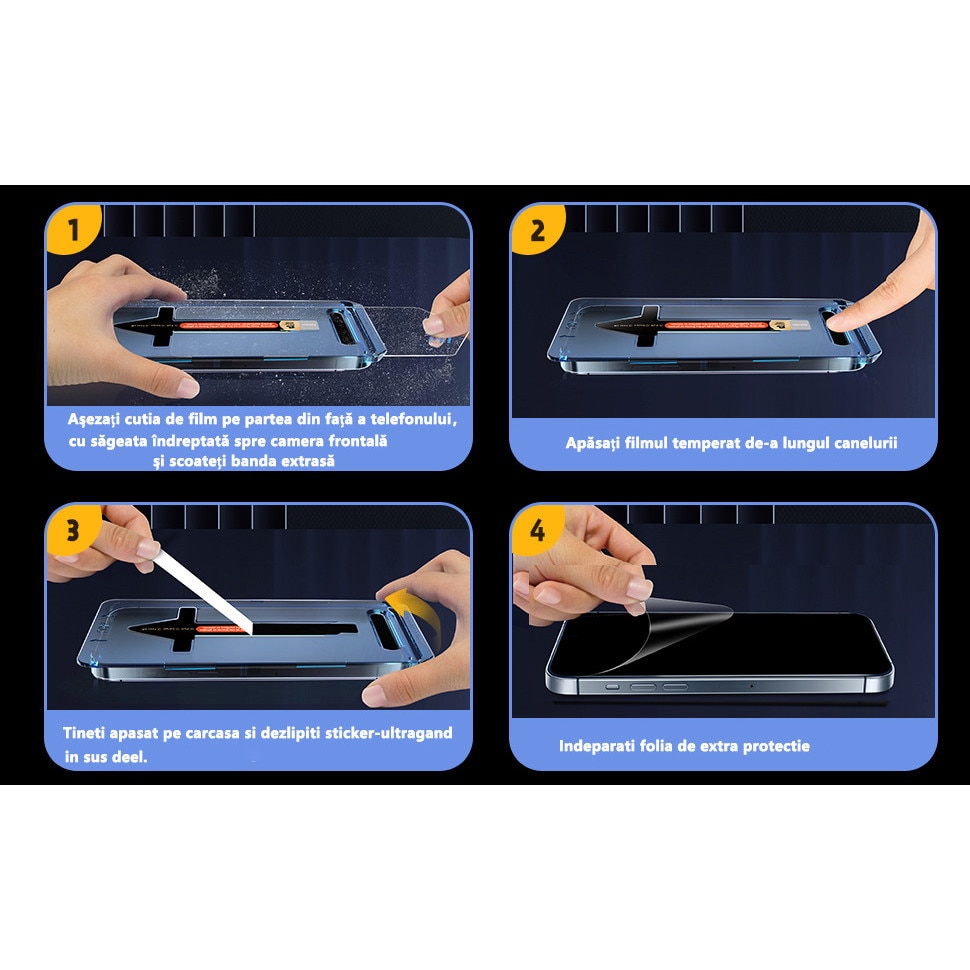 1

Așezați cutia de film pe partea din față a telefonului, cu săgeata îndreptată spre camera frontală și scoateți banda extrasă

2

Apăsați filmul temperat de-a lungul canelurii

3

Tineti apasat pe carcasa si dezlipiti sticker-ultragand in sus deel.

4

Indeparati folia de extra protectie