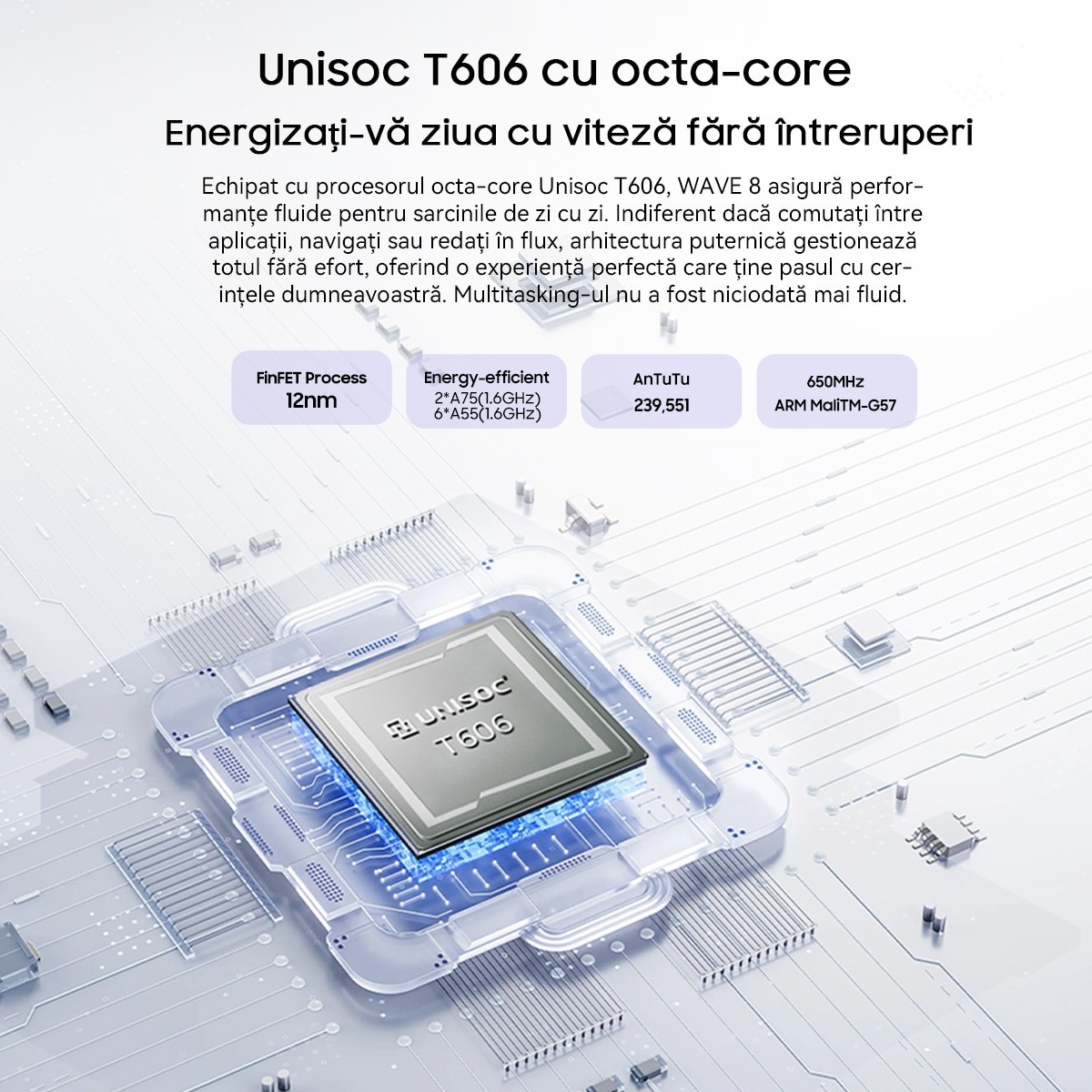 Unisoc T606 cu octa-core

Energizați-vă ziua cu viteză fără întreruperi

Echipat cu procesorul octa-core Unisoc T606, WAVE 8 asigură performanțe fluide pentru sarcinile de zi cu zi. Indiferent dacă comutați între aplicații, navigați sau redați în flux, arhitectura puternică gestionează totul fără efort, oferind o experiență perfectă care ține pasul cu cerințele dumneavoastră. Multitasking-ul nu a fost niciodată mai fluid.

FinFET Process
12nm

Energy-efficient
2*A75(1.6GHz)
6*A55(1.6GHz)

AnTuTu
239,551

650MHz
ARM MaliTM-G57

UNISOC
T606