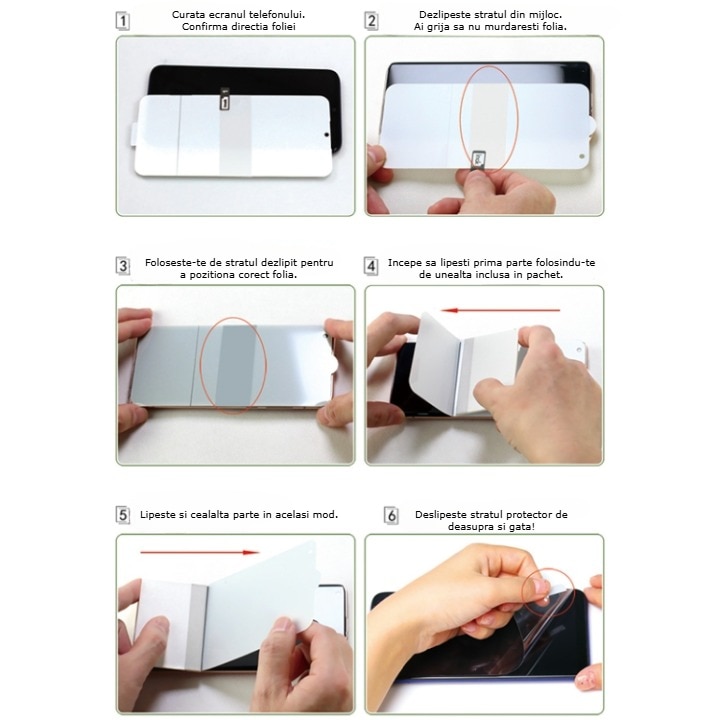 1 Curata ecranul telefonului. Confirma directia foliei

1

2 Dezlipeste stratul din mijloc. Ai grija sa nu murdaresti folia.

3 Foloseste-te de stratul dezlipit pentru a pozitiona corect folia.

4 Incepe sa lipesti prima parte folosindu-te de unealta inclusa in pachet.

5 Lipeste si cealalta parte in acelasi mod.

6 Deslipeste stratul protector de deasupra si gata!