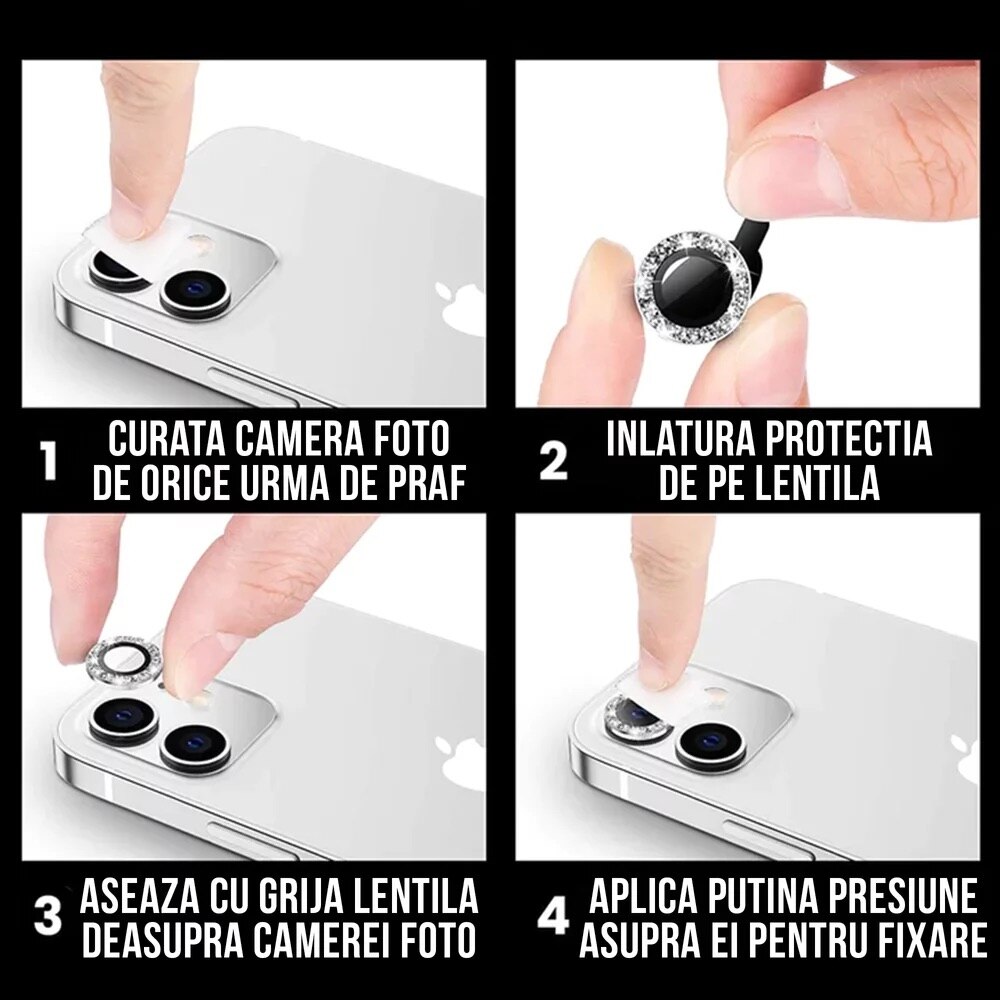 1 CURATA CAMERA FOTO DE ORICE URMA DE PRAF

2 INLATURA PROTECTIA DE PE LENTILA

3 ASEAZA CU GRIJA LENTILA DEASUPRA CAMEREI FOTO

4 APLICA PUTINA PRESIUNE ASUPRA EI PENTRU FIXARE