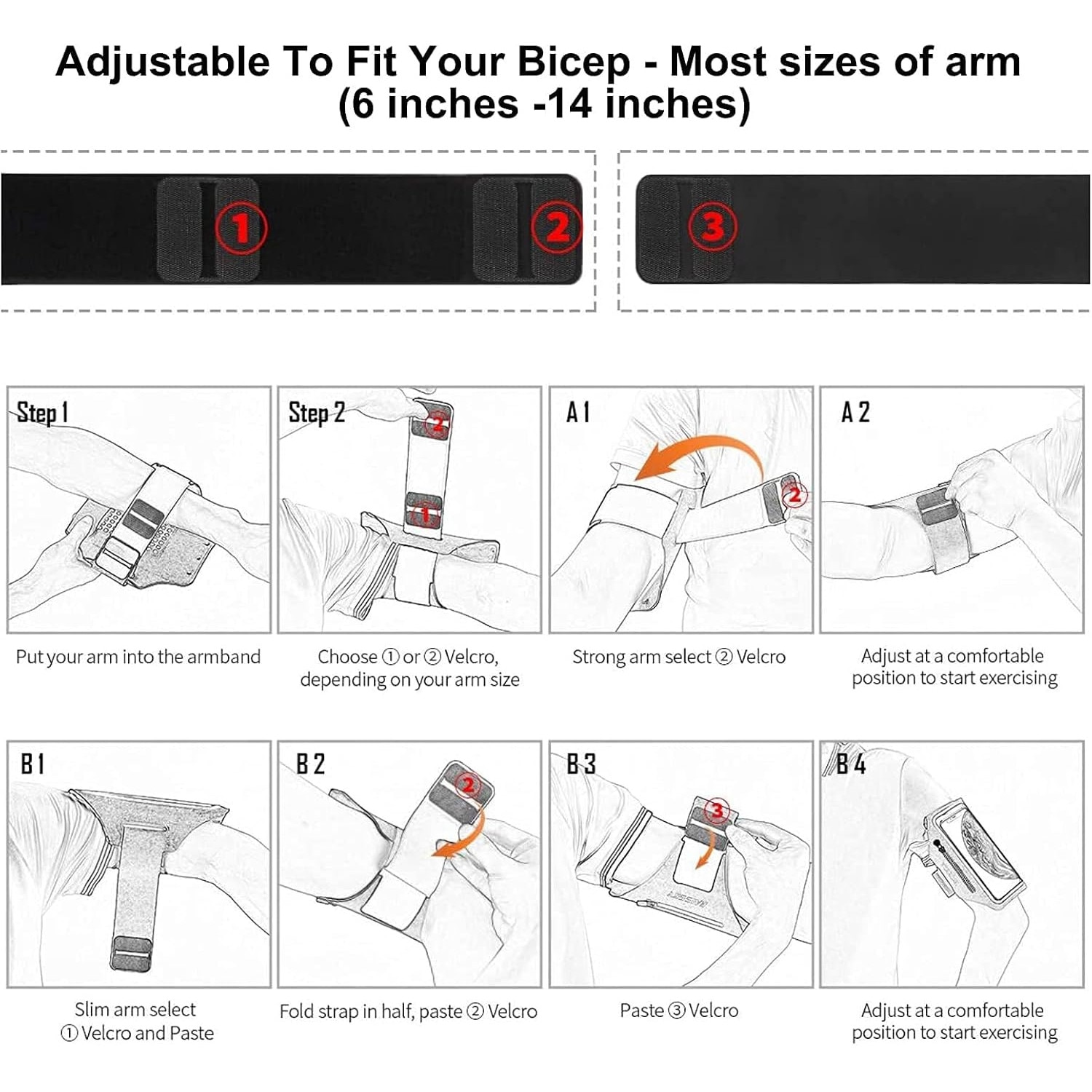 Adjustable To Fit Your Bicep - Most sizes of arm (6 inches -14 inches)

①

②

③

Step 1

Put your arm into the armband

Step 2

②

①

Choose ① or ② Velcro, depending on your arm size

A 1

②

Strong arm select ② Velcro

A 2

Adjust at a comfortable position to start exercising

B 1

Slim arm select ① Velcro and Paste

B 2

②

Fold strap in half, paste ② Velcro

B 3

③

Paste ③ Velcro

B 4

Adjust at a comfortable position to start exercising