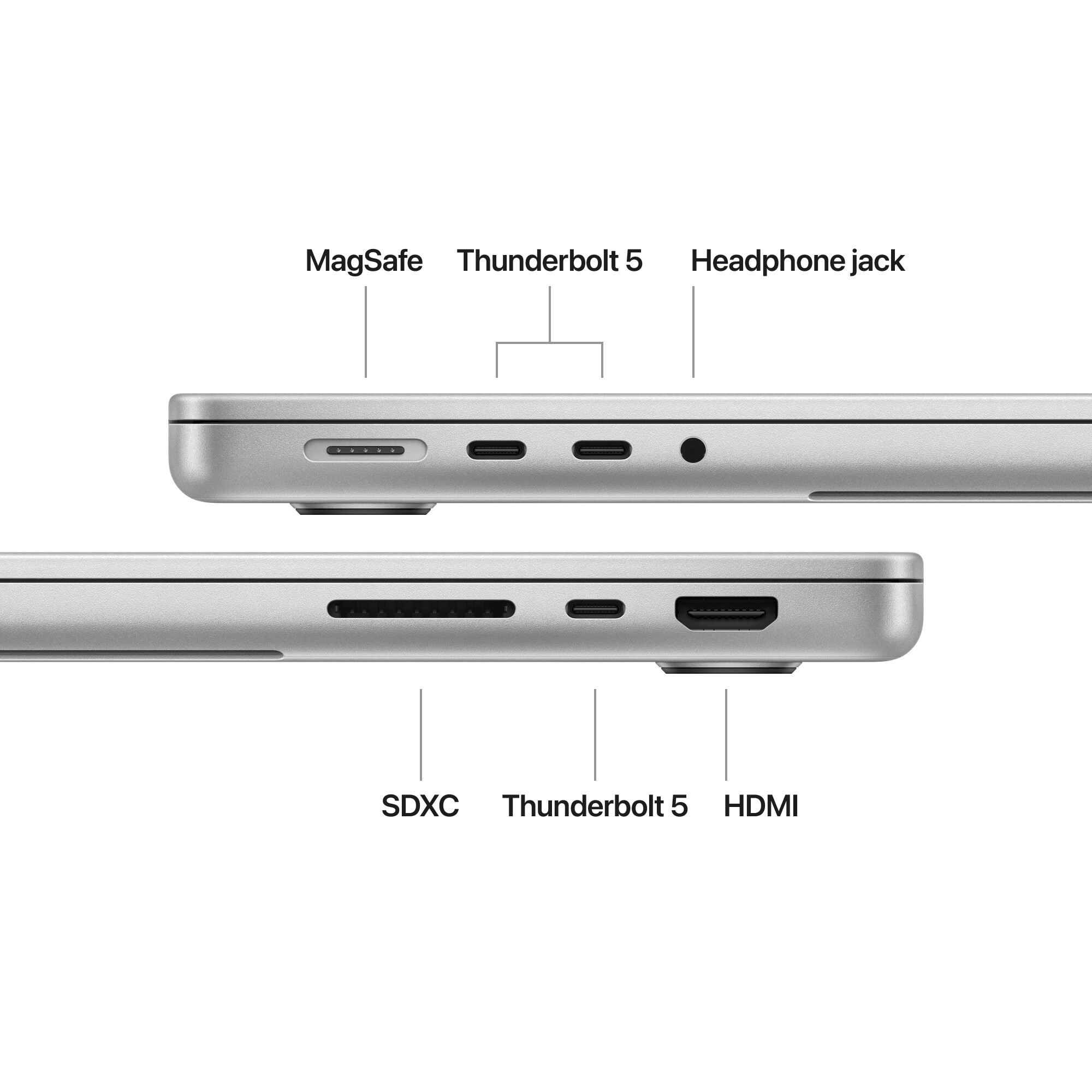 MagSafe Thunderbolt 5 Headphone jack

SDXC Thunderbolt 5 HDMI