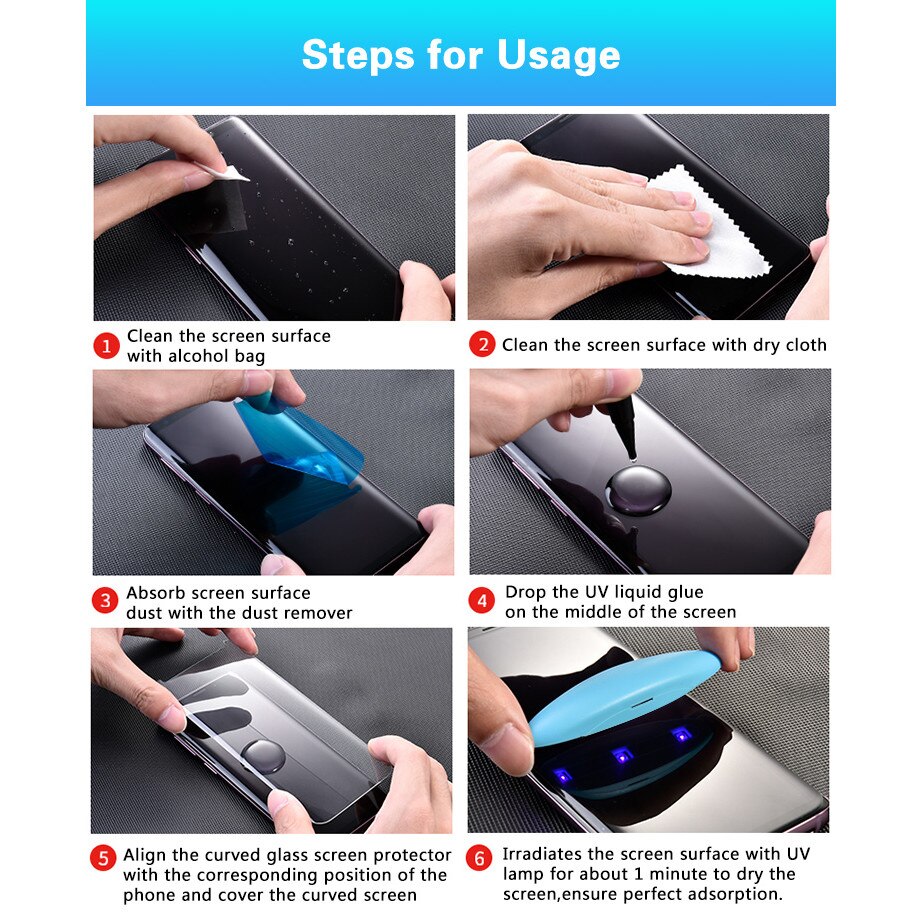 Steps for Usage

1 Clean the screen surface with alcohol bag

2 Clean the screen surface with dry cloth

3 Absorb screen surface dust with the dust remover

4 Drop the UV liquid glue on the middle of the screen

5 Align the curved glass screen protector with the corresponding position of the phone and cover the curved screen

6 Irradiates the screen surface with UV lamp for about 1 minute to dry the screen,ensure perfect adsorption.