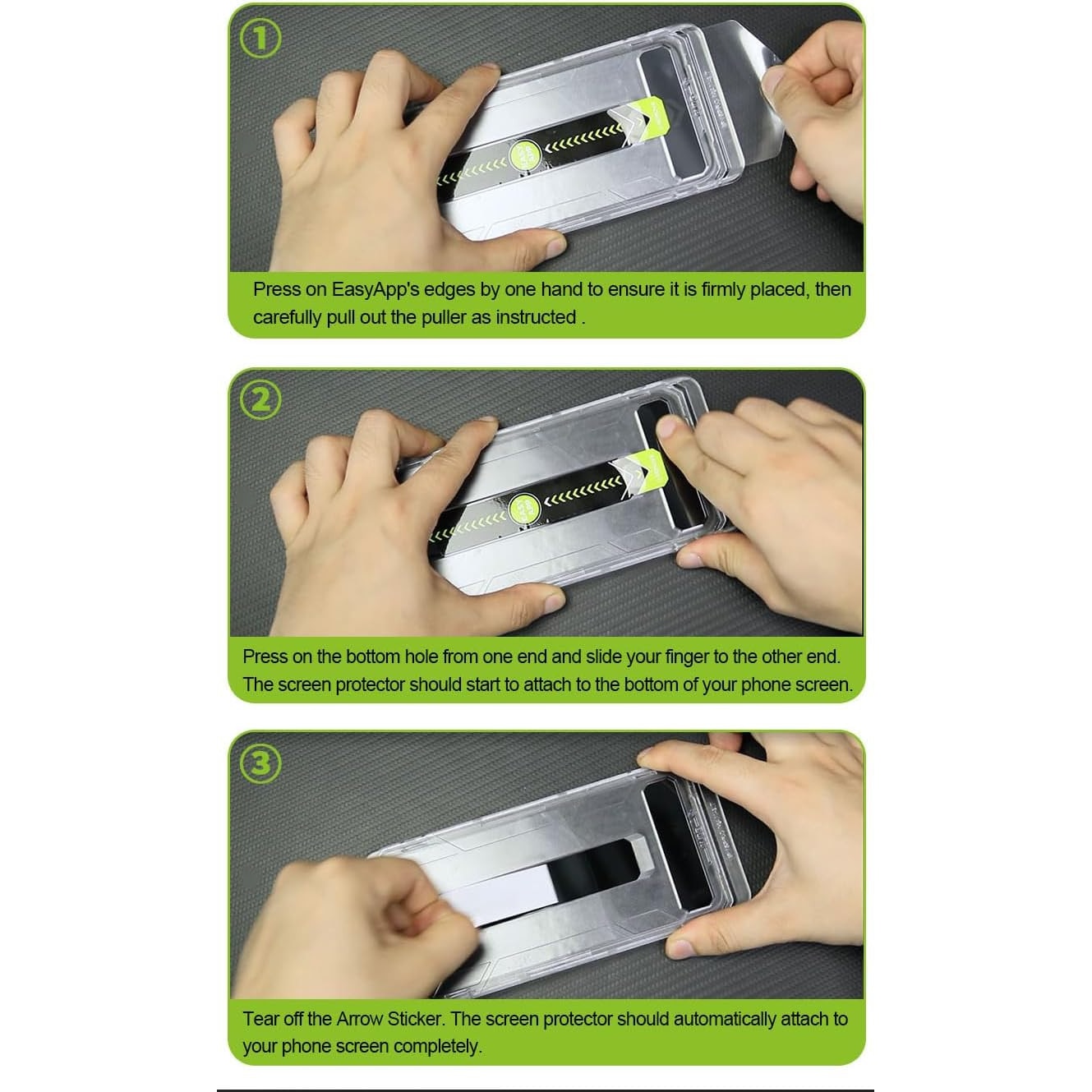 ①

Press on EasyApp's edges by one hand to ensure it is firmly placed, then carefully pull out the puller as instructed .

②

Press on the bottom hole from one end and slide your finger to the other end. The screen protector should start to attach to the bottom of your phone screen.

③

Tear off the Arrow Sticker. The screen protector should automatically attach to your phone screen completely.