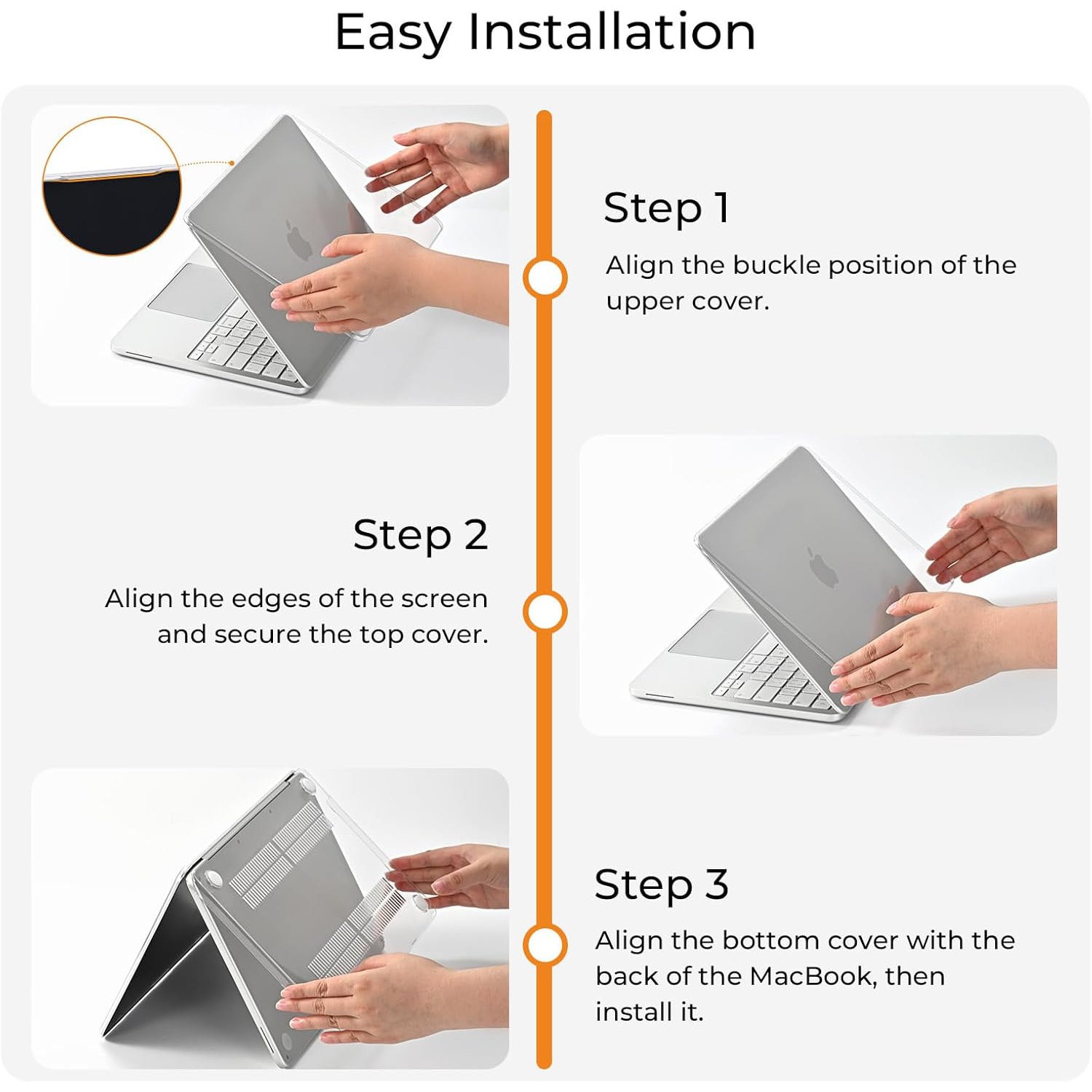 Easy Installation

Step 1

Align the buckle position of the upper cover.

Step 2

Align the edges of the screen and secure the top cover.

Step 3

Align the bottom cover with the back of the MacBook, then install it.