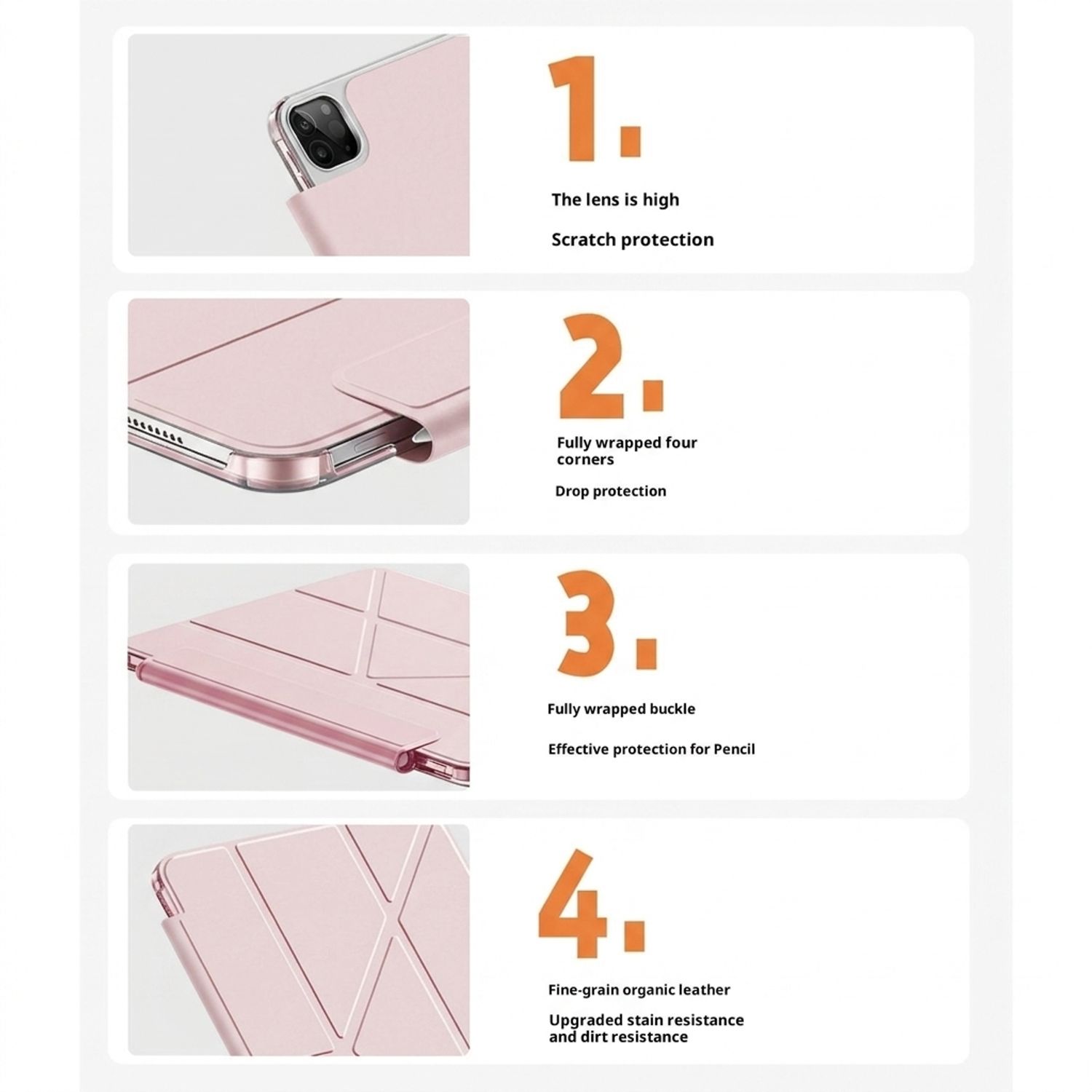 1.

The lens is high

Scratch protection

2.

Fully wrapped four corners

Drop protection

3.

Fully wrapped buckle

Effective protection for Pencil

4.

Fine-grain organic leather

Upgraded stain resistance and dirt resistance