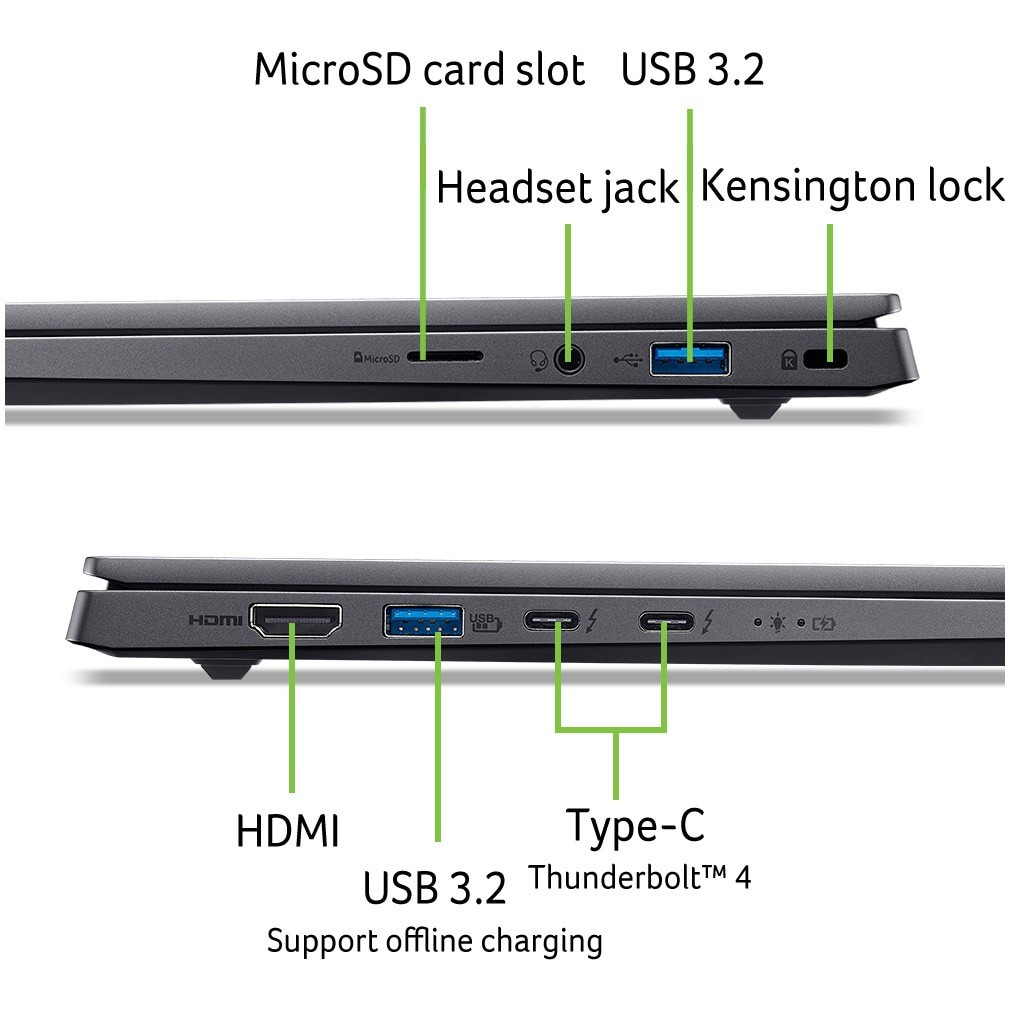 MicroSD card slot
USB 3.2
Headset jack
Kensington lock
MicroSD
HDMI
USB
HDMI
USB 3.2
Support offline charging
Type-C
Thunderbolt™ 4