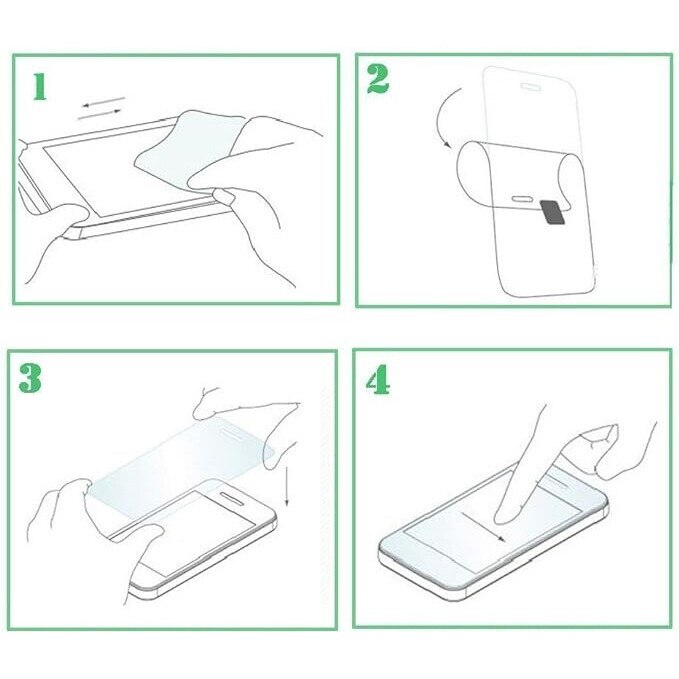 1

2

3

4