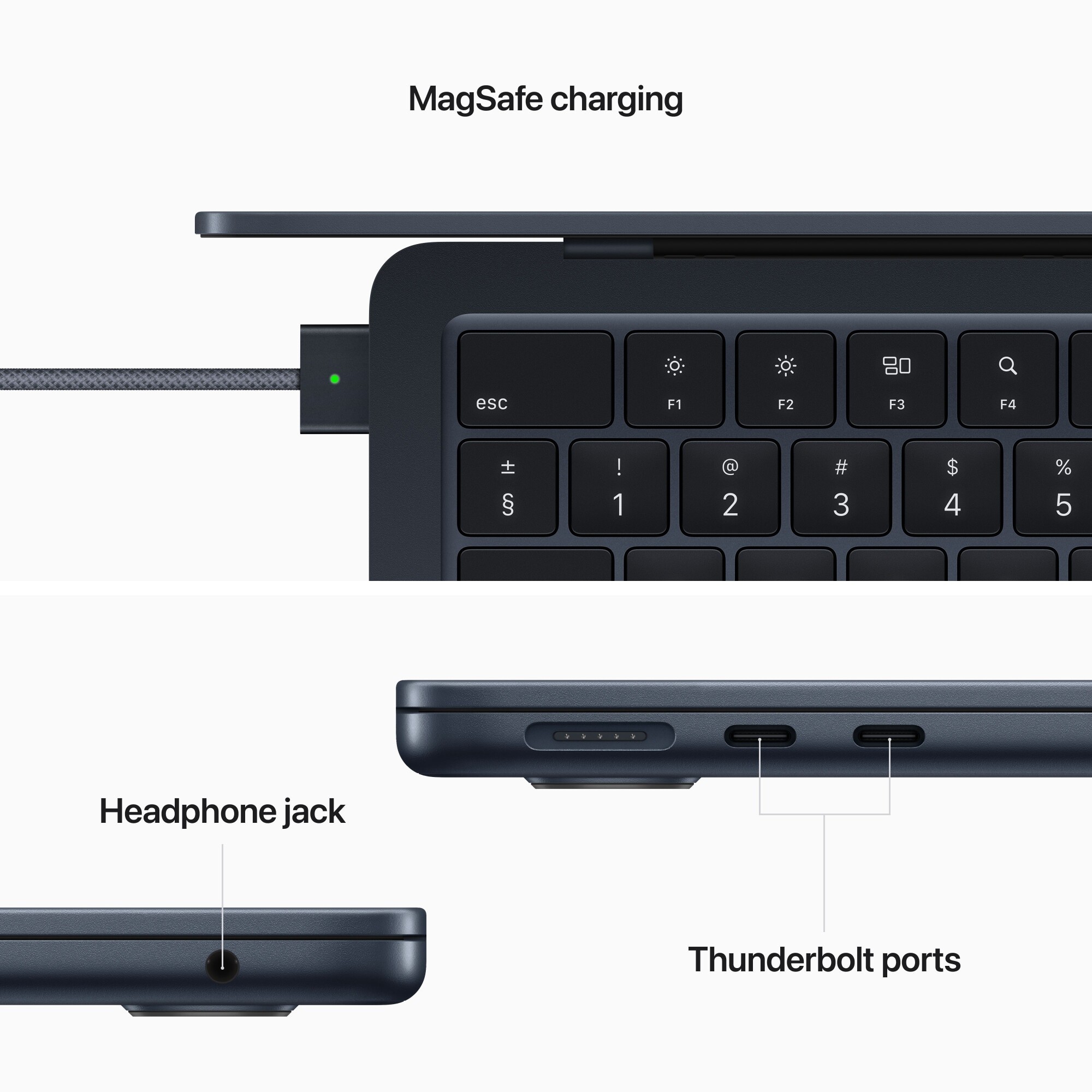 MagSafe charging

esc

F1

F2

F3

F4

±
§

!
1

@
2

#
3

$
4

%
5

Headphone jack

Thunderbolt ports